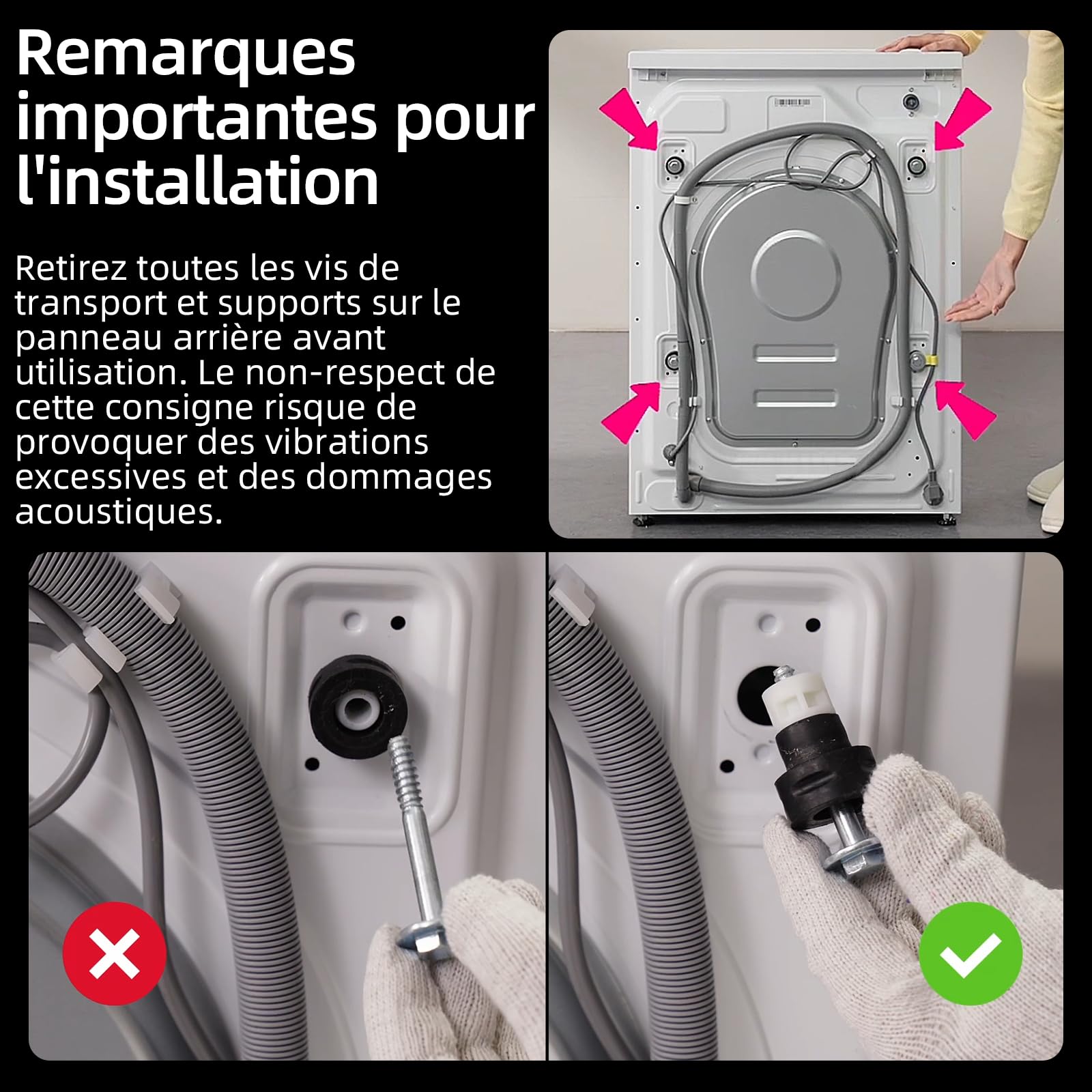 Remarques importantes pour l'installation

Retirez toutes les vis de transport et supports sur le panneau arrière avant utilisation. Le non-respect de cette consigne risque de provoquer des vibrations excessives et des dommages acoustiques.